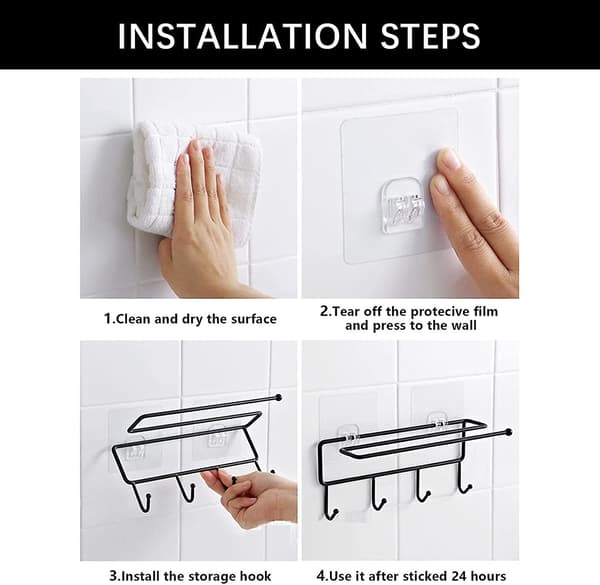 INSTALLATION STEPS

1.Clean and dry the surface

2.Tear off the protecive film and press to the wall

3.Install the storage hook

4.Use it after sticked 24 hours