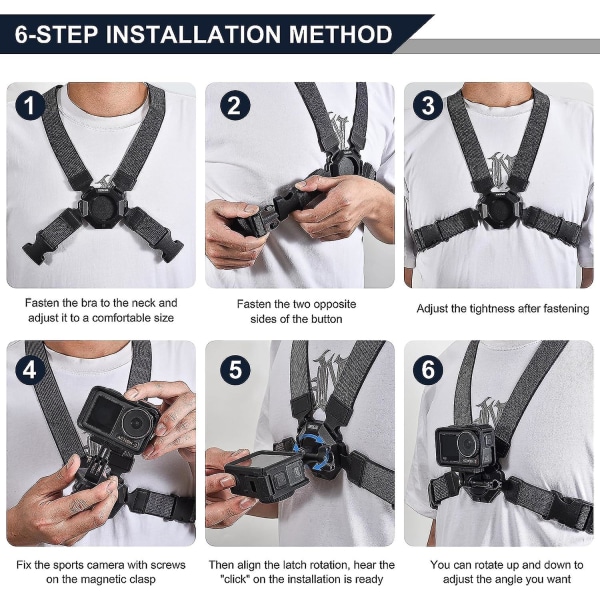 6-STEP INSTALLATION METHOD

1

Fasten the bra to the neck and adjust it to a comfortable size

2

Fasten the two opposite sides of the button

3

Adjust the tightness after fastening

4

Fix the sports camera with screws on the magnetic clasp

5

Then align the latch rotation, hear the "click" on the installation is ready

6

You can rotate up and down to adjust the angle you want