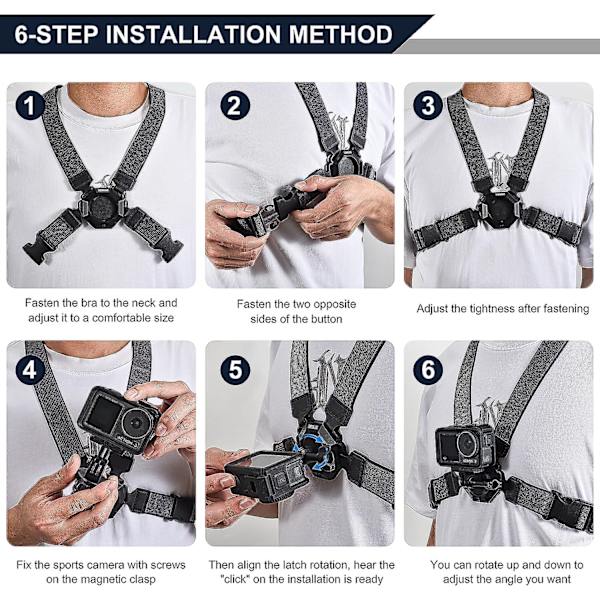 6-STEP INSTALLATION METHOD

1

Fasten the bra to the neck and adjust it to a comfortable size

2

Fasten the two opposite sides of the button

3

Adjust the tightness after fastening

4

Fix the sports camera with screws on the magnetic clasp

5

Then align the latch rotation, hear the "click" on the installation is ready

6

You can rotate up and down to adjust the angle you want