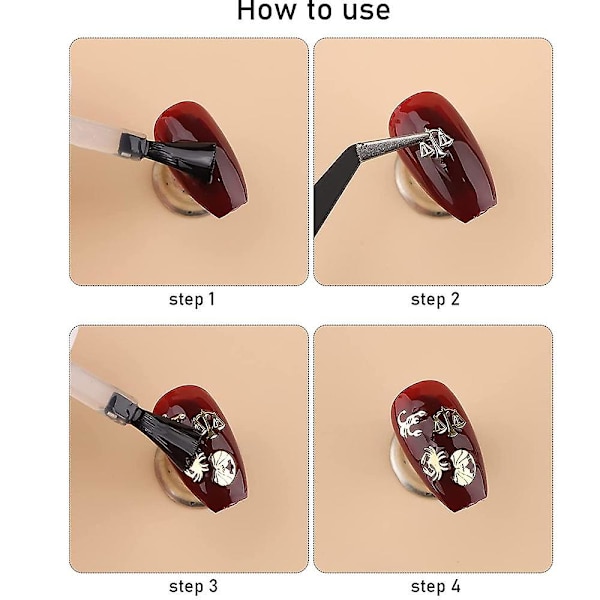 How to use

step 1

step 2

step 3

step 4