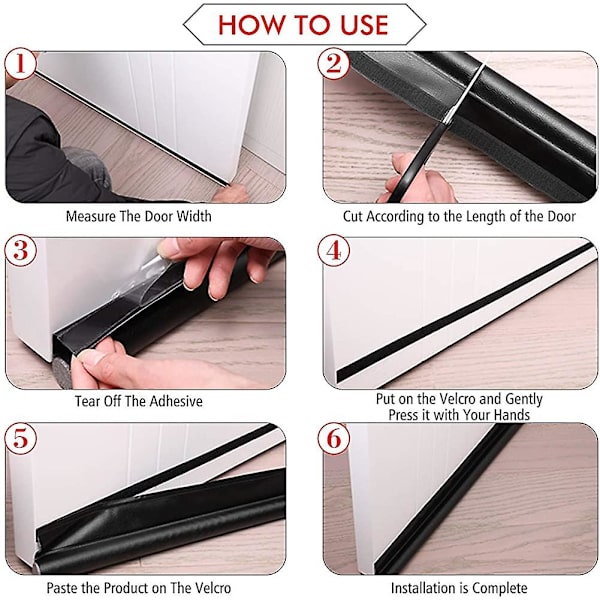 HOW TO USE

1
Measure The Door Width

2
Cut According to the Length of the Door

3
Tear Off The Adhesive

4
Put on the Velcro and Gently Press it with Your Hands

5
Paste the Product on The Velcro

6
Installation is Complete