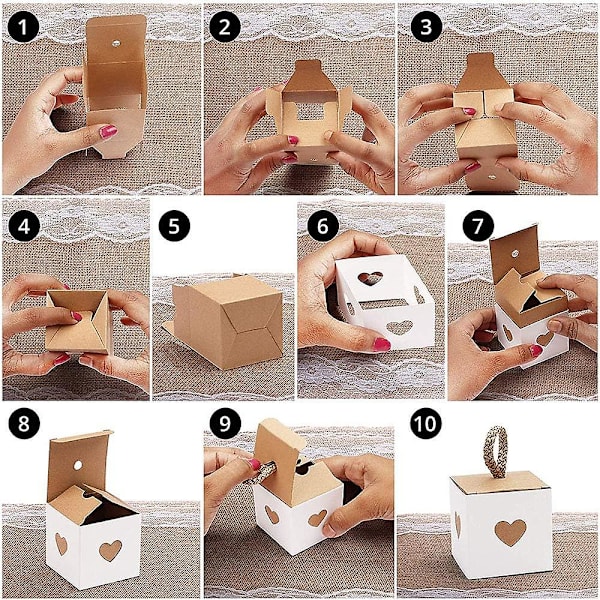 1
2
3
4
5
6
7
8
9
10