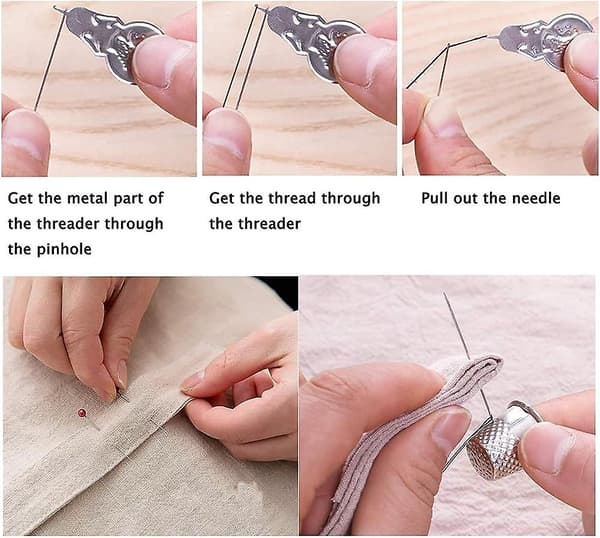 Get the metal part of the threader through the pinhole

Get the thread through the threader

Pull out the needle