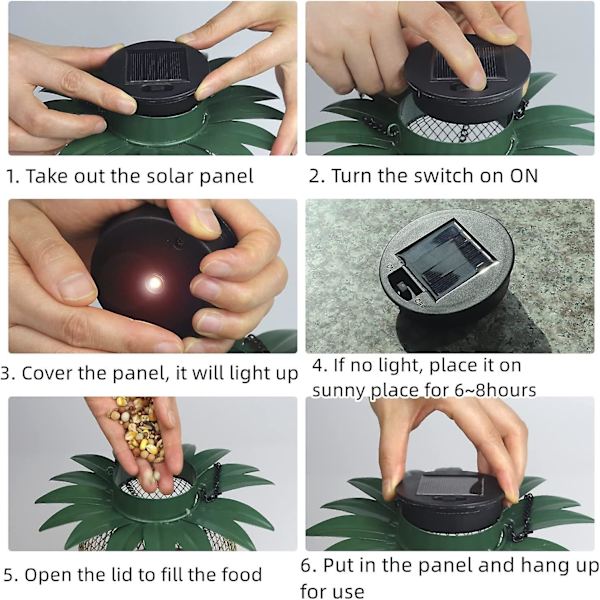 1. Take out the solar panel

2. Turn the switch on ON

3. Cover the panel, it will light up

4. If no light, place it on sunny place for 6~8hours

5. Open the lid to fill the food

6. Put in the panel and hang up for use