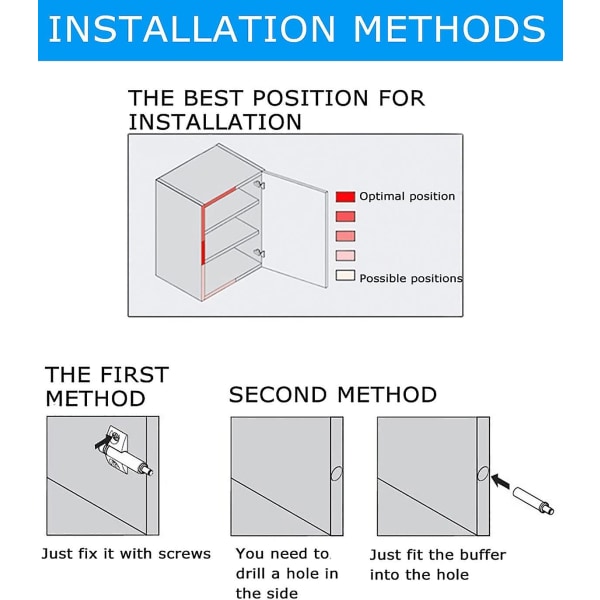 INSTALLATION METHODS

THE BEST POSITION FOR INSTALLATION

Optimal position

Possible positions

THE FIRST METHOD

SECOND METHOD

Just fix it with screws

You need to drill a hole in the side

Just fit the buffer into the hole