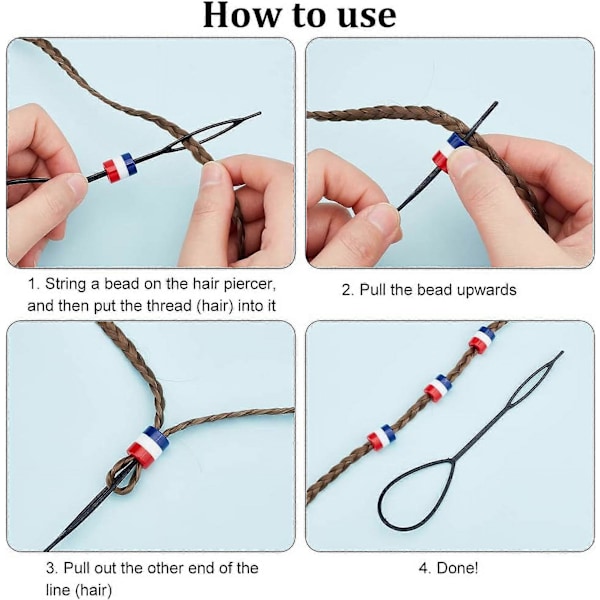 How to use

1. String a bead on the hair piercer, and then put the thread (hair) into it

2. Pull the bead upwards

3. Pull out the other end of the line (hair)

4. Done!