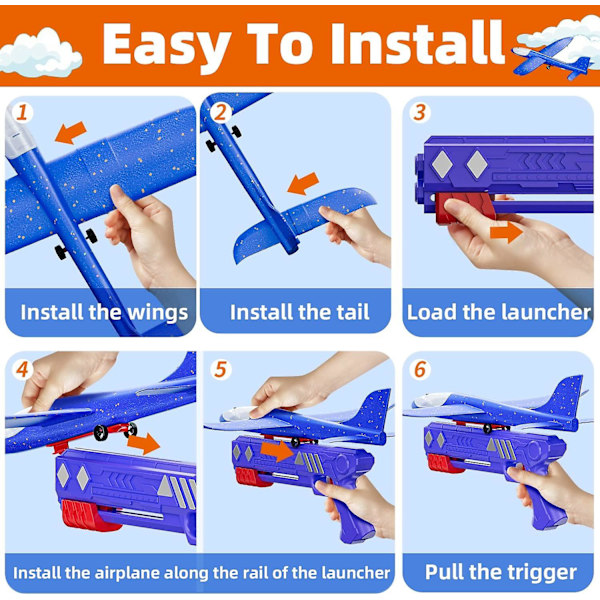 Easy To Install

1
Install the wings

2
Install the tail

3
Load the launcher

4

5
Install the airplane along the rail of the launcher

6
Pull the trigger