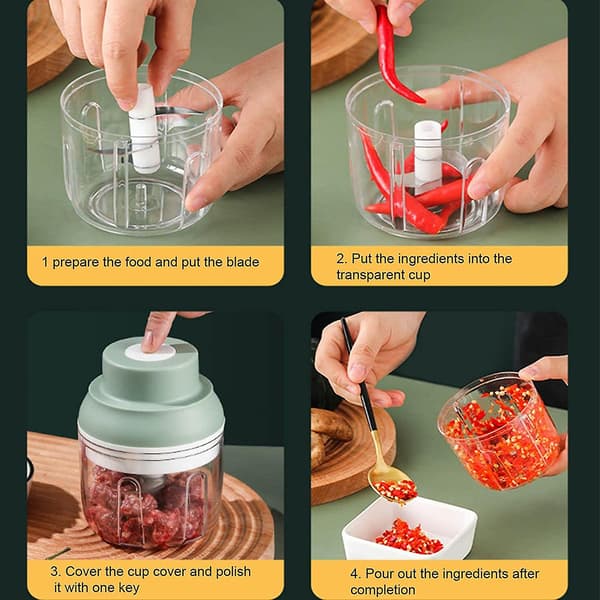 1 prepare the food and put the blade

2. Put the ingredients into the transparent cup

3. Cover the cup cover and polish it with one key

4. Pour out the ingredients after completion