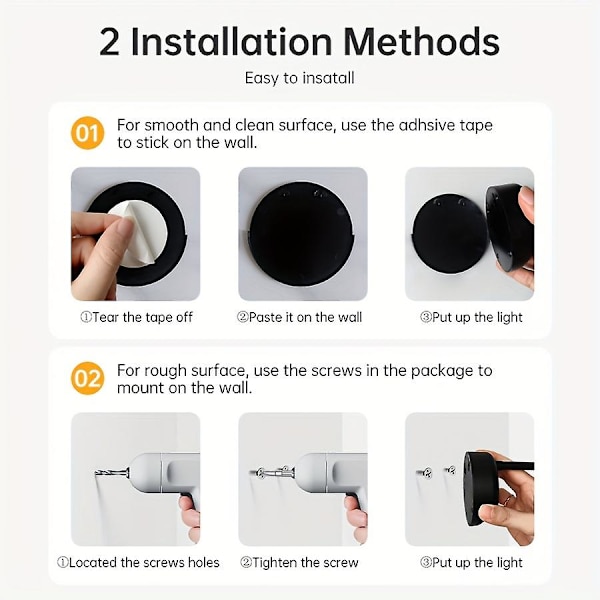 2 Installation Methods

Easy to insatall

01 For smooth and clean surface, use the adhsive tape to stick on the wall.

①Tear the tape off

②Paste it on the wall

③Put up the light

02 For rough surface, use the screws in the package to mount on the wall.

①Located the screws holes

②Tighten the screw

③Put up the light