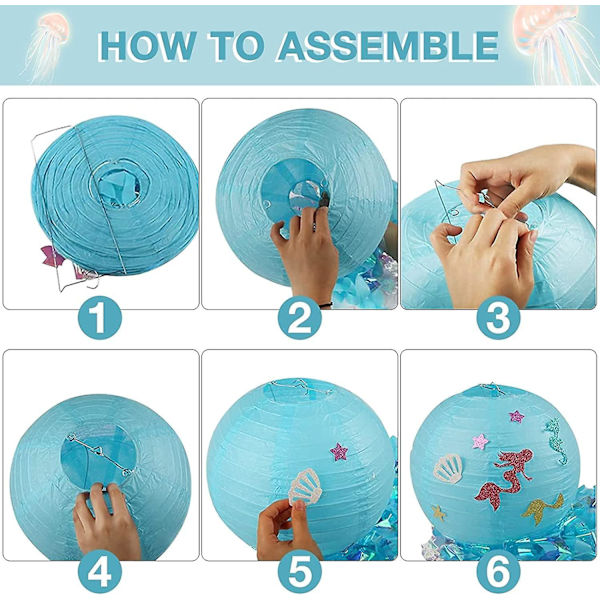 HOW TO ASSEMBLE

1

2

3

4

5

6