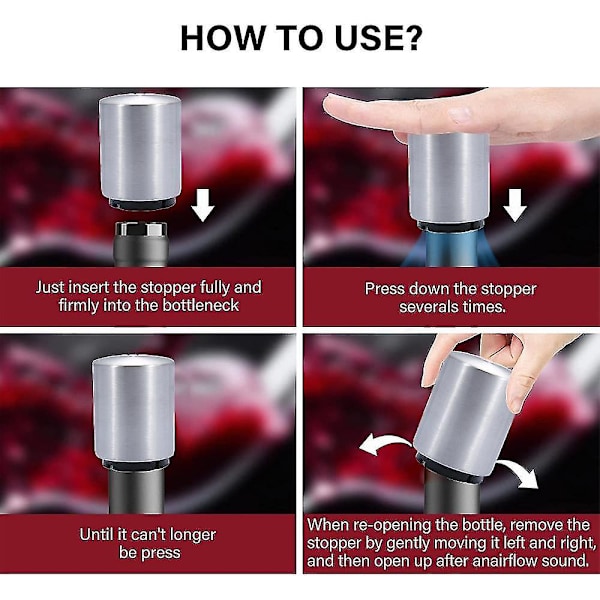 HOW TO USE?

Just insert the stopper fully and firmly into the bottleneck

Press down the stopper severals times.

Until it can't longer be press

When re-opening the bottle, remove the stopper by gently moving it left and right, and then open up after anairflow sound.