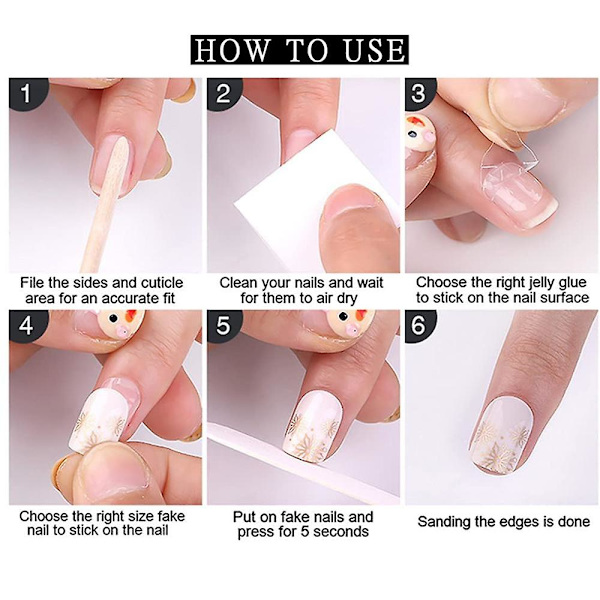 HOW TO USE

1
File the sides and cuticle area for an accurate fit

2
Clean your nails and wait for them to air dry

3
Choose the right jelly glue to stick on the nail surface

4
Choose the right size fake nail to stick on the nail

5
Put on fake nails and press for 5 seconds

6
Sanding the edges is done