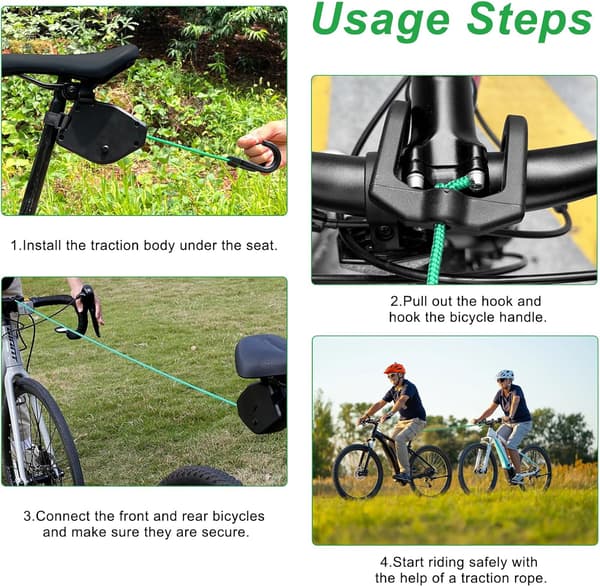 Usage Steps

1.Install the traction body under the seat.

2.Pull out the hook and hook the bicycle handle.

3.Connect the front and rear bicycles and make sure they are secure.

4.Start riding safely with the help of a traction rope.