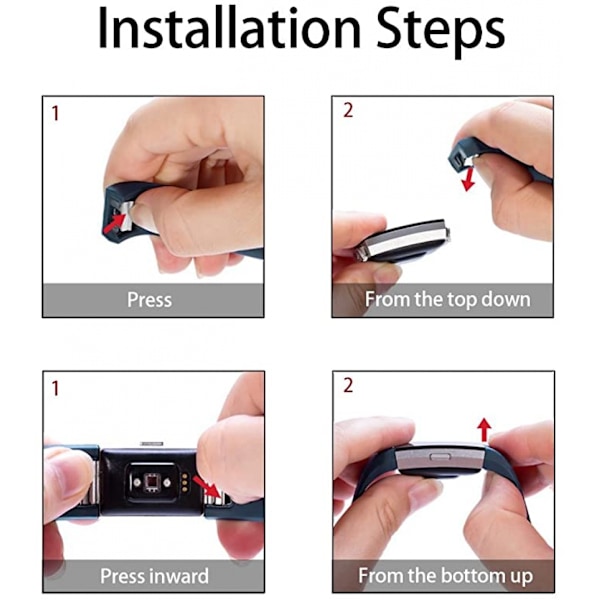 Installation Steps

1

Press

2

From the top down

1

Press inward

2

From the bottom up