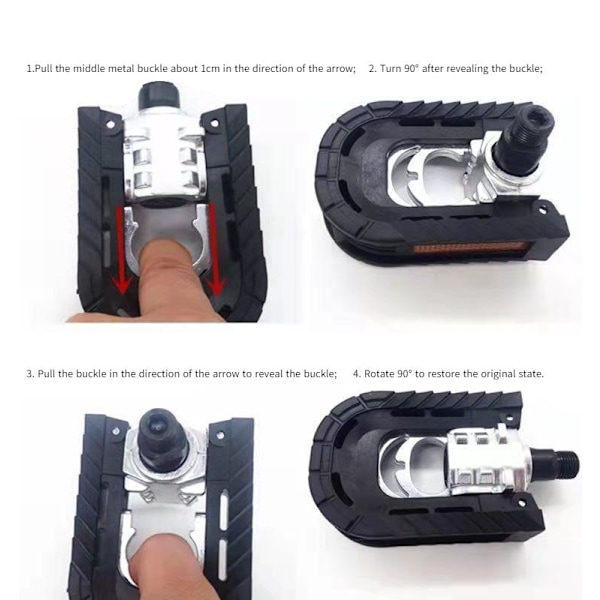 1.Pull the middle metal buckle about 1cm in the direction of the arrow; 2. Turn 90° after revealing the buckle;

3. Pull the buckle in the direction of the arrow to reveal the buckle; 4. Rotate 90° to restore the original state.