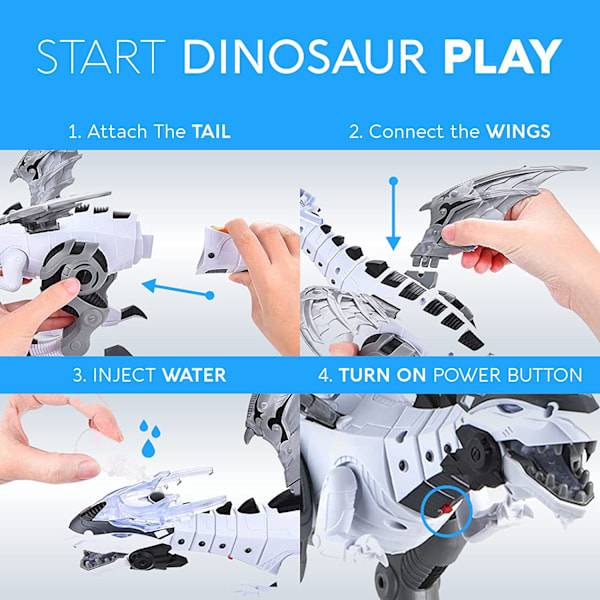 START DINOSAUR PLAY

1. Attach The TAIL

2. Connect the WINGS

3. INJECT WATER

4. TURN ON POWER BUTTON