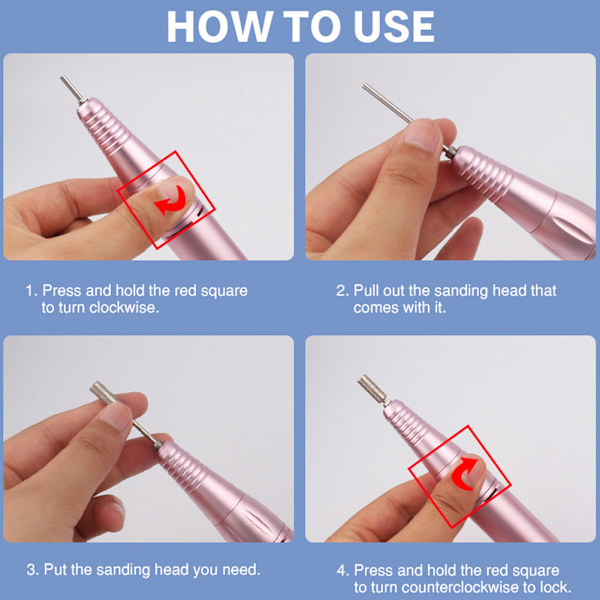 HOW TO USE

1. Press and hold the red square to turn clockwise.

2. Pull out the sanding head that comes with it.

3. Put the sanding head you need.

4. Press and hold the red square to turn counterclockwise to lock.