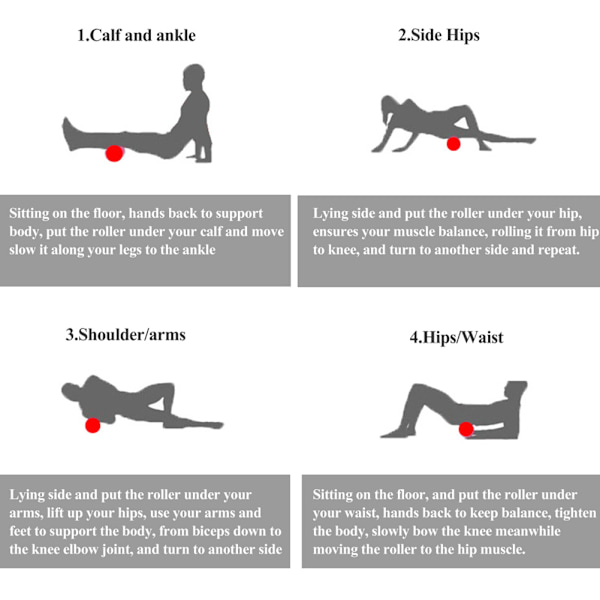 1.Calf and ankle

Sitting on the floor, hands back to support body, put the roller under your calf and move slow it along your legs to the ankle

2.Side Hips

Lying side and put the roller under your hip, ensures your muscle balance, rolling it from hip to knee, and turn to another side and repeat.

3.Shoulder/arms

Lying side and put the roller under your arms, lift up your hips, use your arms and feet to support the body, from biceps down to the knee elbow joint, and turn to another side

4.Hips/Waist

Sitting on the floor, and put the roller under your waist, hands back to keep balance, tighten the body, slowly bow the knee meanwhile moving the roller to the hip muscle.