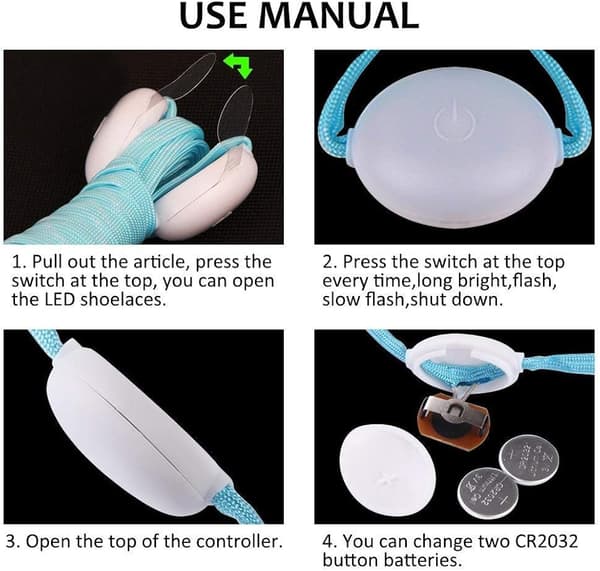 USE MANUAL

1. Pull out the article, press the switch at the top, you can open the LED shoelaces.

2. Press the switch at the top every time,long bright,flash, slow flash,shut down.

3. Open the top of the controller.

4. You can change two CR2032 button batteries.