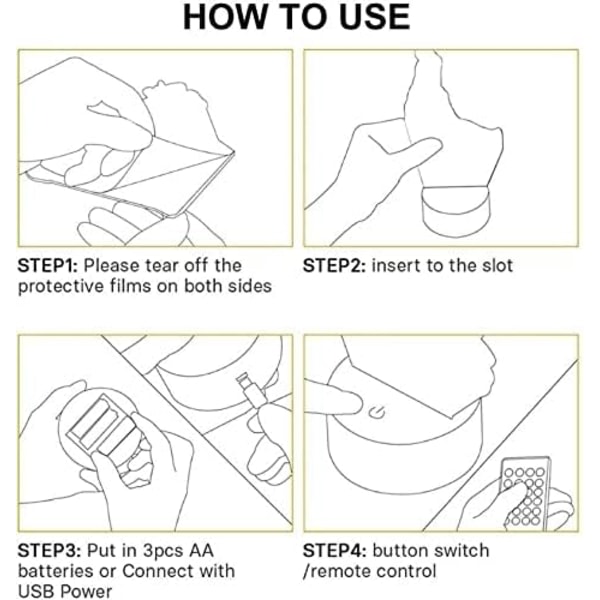 HOW TO USE

STEP1: Please tear off the protective films on both sides

STEP2: insert to the slot

STEP3: Put in 3pcs AA batteries or Connect with USB Power

STEP4: button switch /remote control