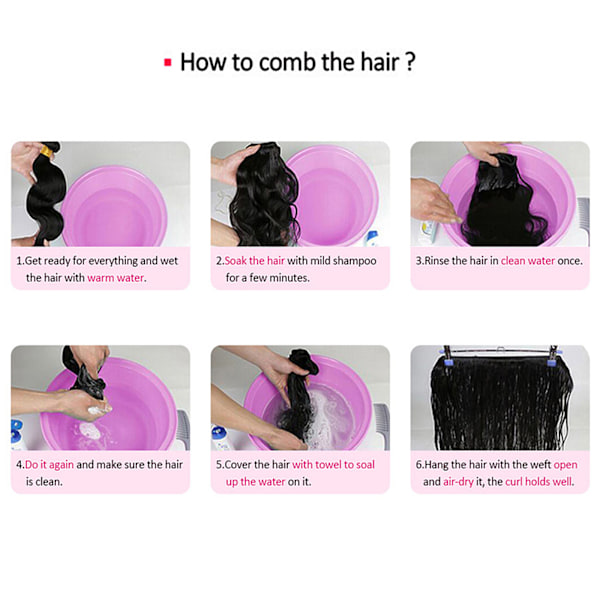 How to comb the hair ?

1.Get ready for everything and wet the hair with warm water.

2.Soak the hair with mild shampoo for a few minutes.

3.Rinse the hair in clean water once.

4.Do it again and make sure the hair is clean.

5.Cover the hair with towel to soal up the water on it.

6.Hang the hair with the weft open and air-dry it, the curl holds well.