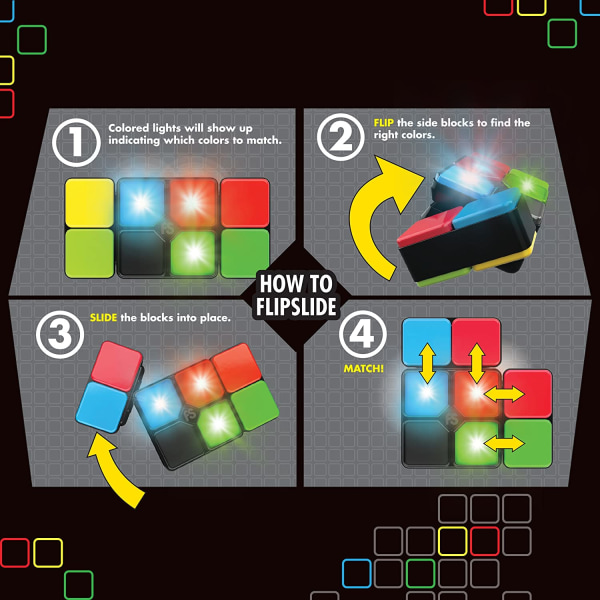 1 Colored lights will show up indicating which colors to match.

2 FLIP the side blocks to find the right colors.

HOW TO FLIPSLIDE

3 SLIDE the blocks into place.

4 MATCH!