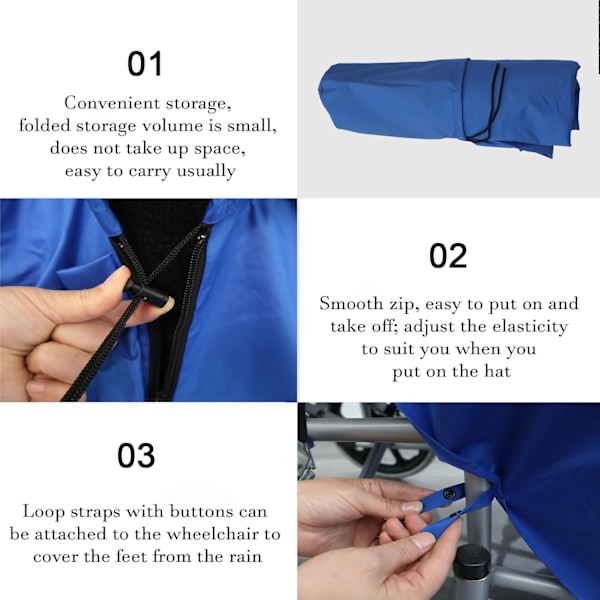 01

Convenient storage, folded storage volume is small, does not take up space, easy to carry usually

02

Smooth zip, easy to put on and take off; adjust the elasticity to suit you when you put on the hat

03

Loop straps with buttons can be attached to the wheelchair to cover the feet from the rain