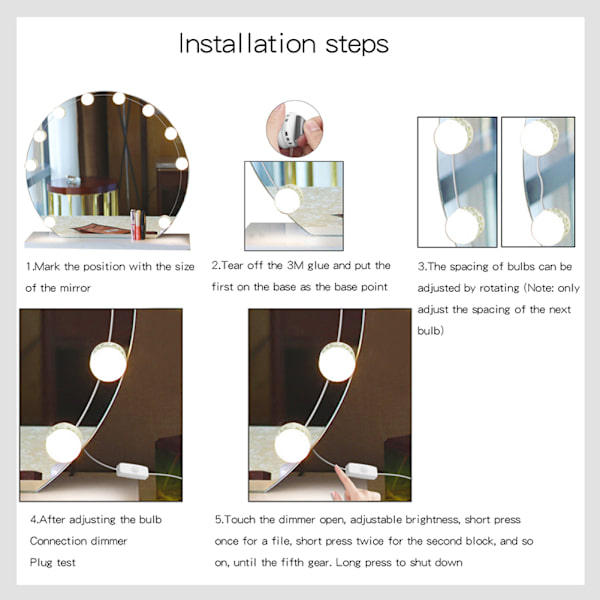 Installation steps

1.Mark the position with the size of the mirror

2.Tear off the 3M glue and put the first on the base as the base point

3.The spacing of bulbs can be adjusted by rotating (Note: only adjust the spacing of the next bulb)

4.After adjusting the bulb
Connection dimmer
Plug test

5.Touch the dimmer open, adjustable brightness, short press once for a file, short press twice for the second block, and so on, until the fifth gear. Long press to shut down