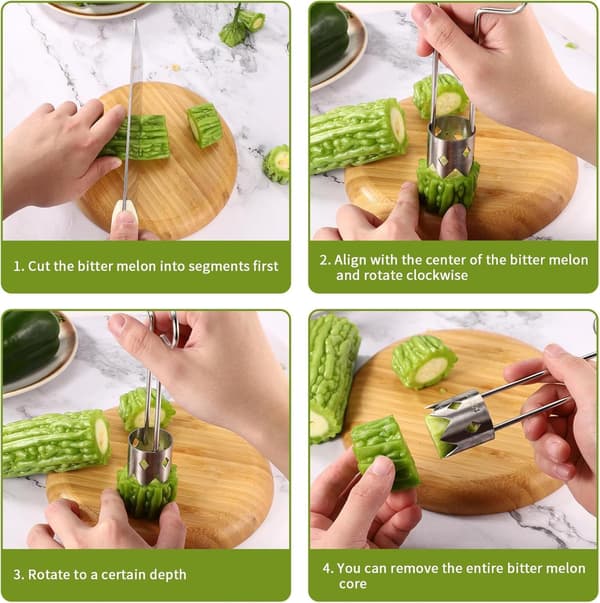 1. Cut the bitter melon into segments first

2. Align with the center of the bitter melon and rotate clockwise

3. Rotate to a certain depth

4. You can remove the entire bitter melon core