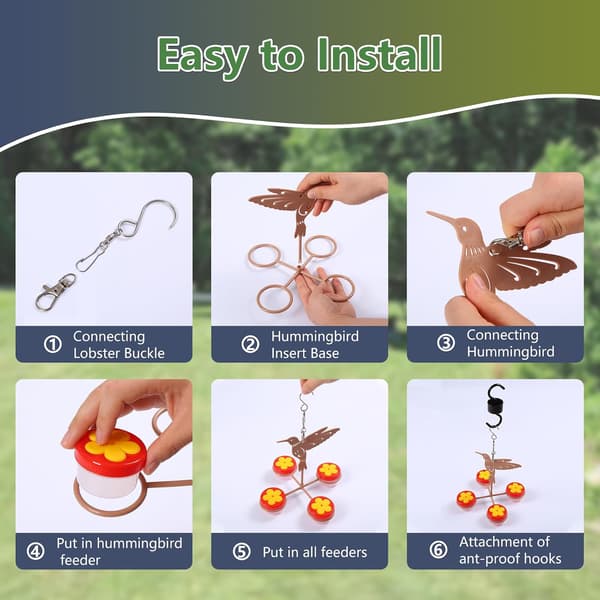 Easy to Install

① Connecting Lobster Buckle

② Hummingbird Insert Base

③ Connecting Hummingbird

④ Put in hummingbird feeder

⑤ Put in all feeders

⑥ Attachment of ant-proof hooks