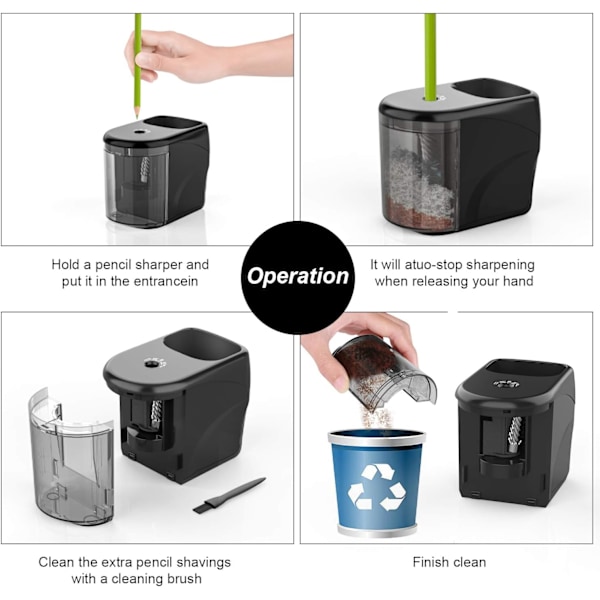 Hold a pencil sharper and put it in the entrancein

Operation

It will atuo-stop sharpening when releasing your hand

Clean the extra pencil shavings with a cleaning brush

Finish clean