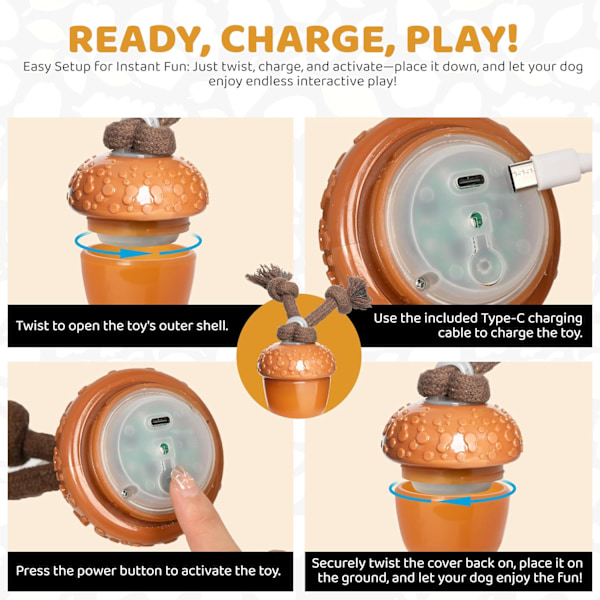 READY, CHARGE, PLAY!

Easy Setup for Instant Fun: Just twist, charge, and activate—place it down, and let your dog enjoy endless interactive play!

Twist to open the toy's outer shell.

Use the included Type-C charging cable to charge the toy.

Press the power button to activate the toy.

Securely twist the cover back on, place it on the ground, and let your dog enjoy the fun!