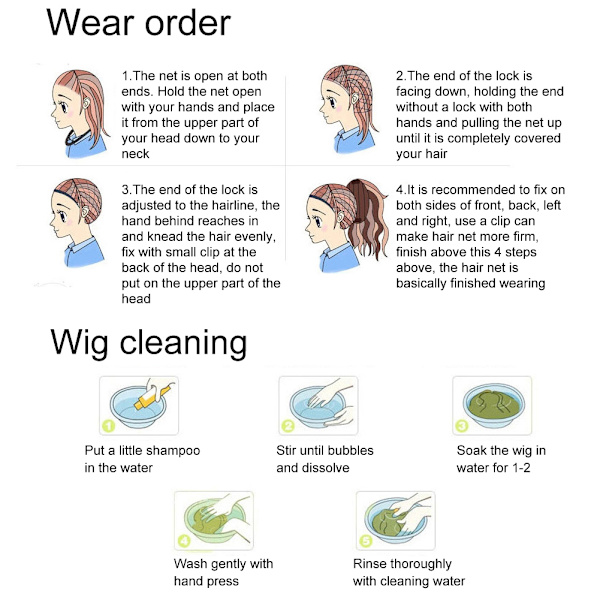 Wear order

1.The net is open at both ends. Hold the net open with your hands and place it from the upper part of your head down to your neck

2.The end of the lock is facing down, holding the end without a lock with both hands and pulling the net up until it is completely covered your hair

3.The end of the lock is adjusted to the hairline, the hand behind reaches in and knead the hair evenly, fix with small clip at the back of the head, do not put on the upper part of the head

4.It is recommended to fix on both sides of front, back, left and right, use a clip can make hair net more firm, finish above this 4 steps above, the hair net is basically finished wearing

Wig cleaning

1
Put a little shampoo in the water

2
Stir until bubbles and dissolve

3
Soak the wig in water for 1-2

4
Wash gently with hand press

5
Rinse thoroughly with cleaning water