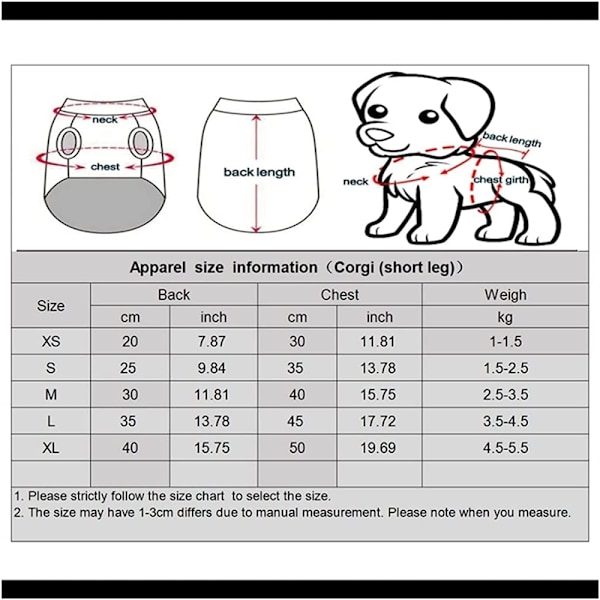 neck

chest

back length

back length

neck

chest girth

Apparel size information（Corgi (short leg)）

| Size | Back cm | Back inch | Chest cm | Chest inch | Weigh kg |
|---|---|---|---|---|---|
| XS | 20 | 7.87 | 30 | 11.81 | 1-1.5 |
| S | 25 | 9.84 | 35 | 13.78 | 1.5-2.5 |
| M | 30 | 11.81 | 40 | 15.75 | 2.5-3.5 |
| L | 35 | 13.78 | 45 | 17.72 | 3.5-4.5 |
| XL | 40 | 15.75 | 50 | 19.69 | 4.5-5.5 |
| | | | | | |

1. Please strictly follow the size chart to select the size.
2. The size may have 1-3cm differs due to manual measurement. Please note when you measure.