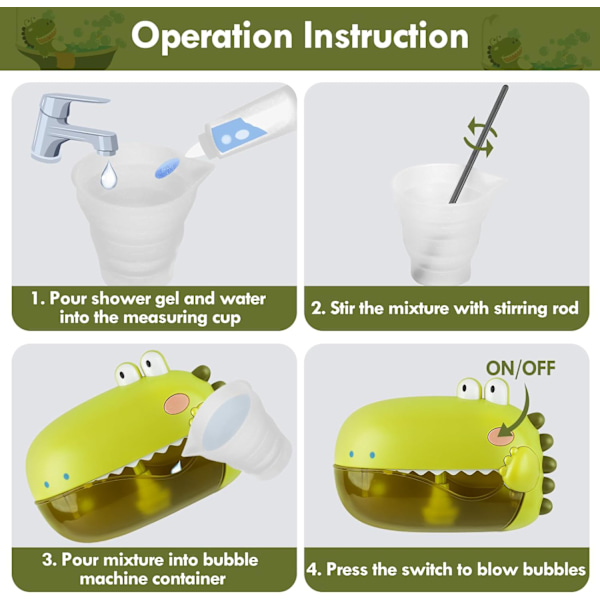 Operation Instruction

1. Pour shower gel and water into the measuring cup

2. Stir the mixture with stirring rod

3. Pour mixture into bubble machine container

ON/OFF

4. Press the switch to blow bubbles