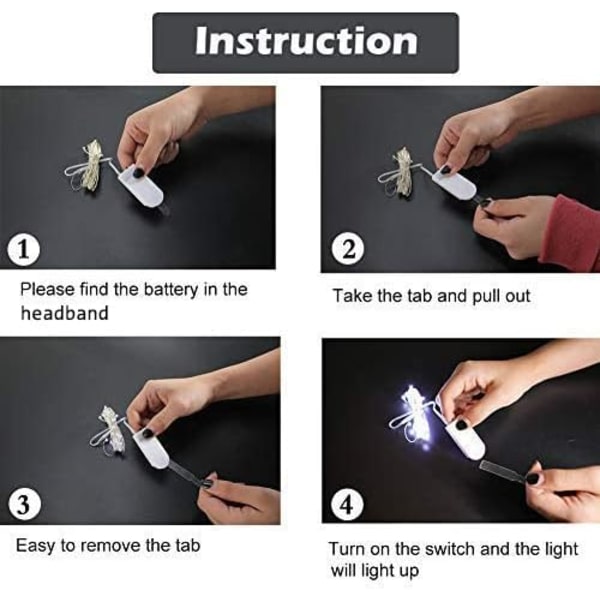 Instruction

1

Please find the battery in the headband

2

Take the tab and pull out

3

Easy to remove the tab

4

Turn on the switch and the light will light up