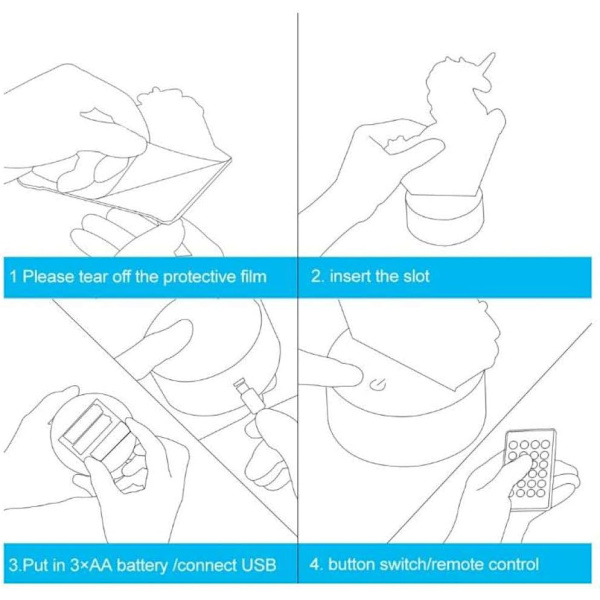 1 Please tear off the protective film

2. insert the slot

3.Put in 3×AA battery /connect USB

4. button switch/remote control