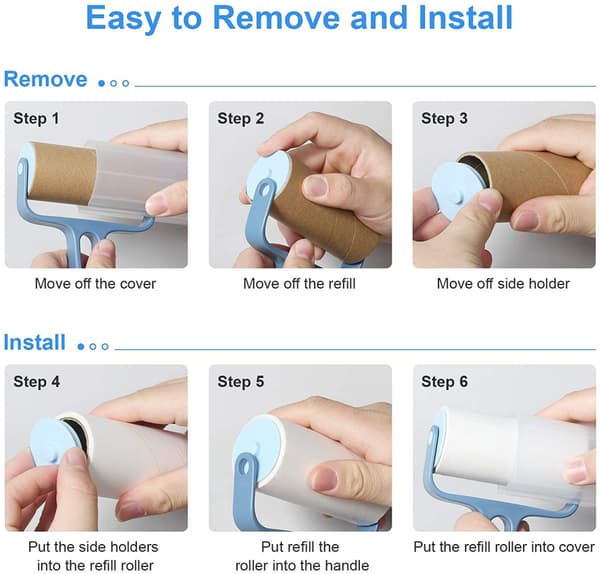 Easy to Remove and Install

Remove

Step 1

Move off the cover

Step 2

Move off the refill

Step 3

Move off side holder

Install

Step 4

Put the side holders into the refill roller

Step 5

Put refill the roller into the handle

Step 6

Put the refill roller into cover