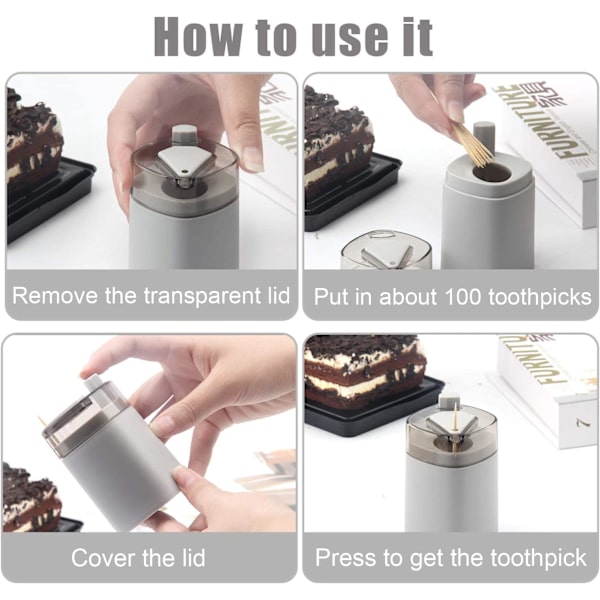 How to use it

FURNITURE

Remove the transparent lid

Put in about 100 toothpicks

FURNITU

7

Cover the lid

Press to get the toothpick