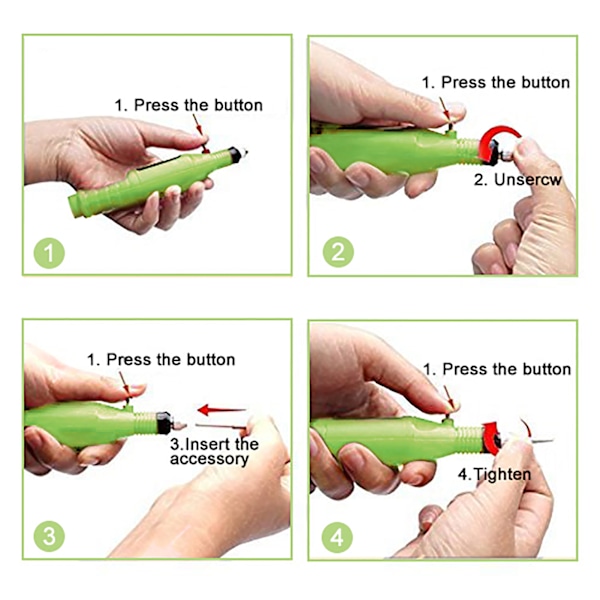 1. Press the button

1

1. Press the button

2. Unsercw

2

1. Press the button

3.Insert the accessory

3

1. Press the button

4.Tighten

4