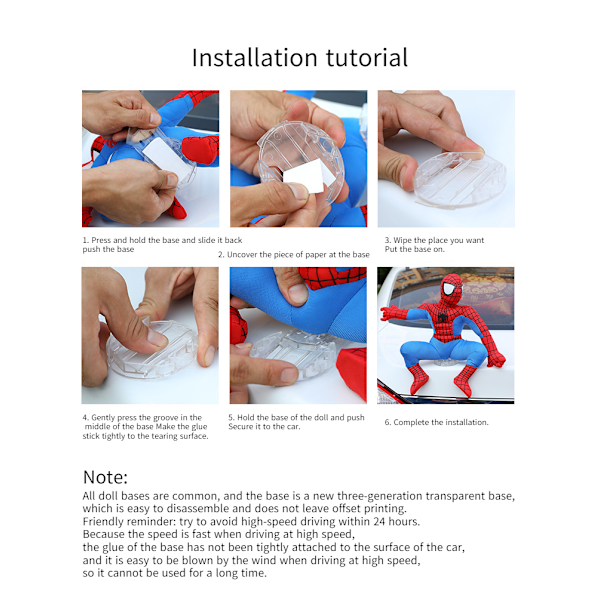 Installation tutorial

1. Press and hold the base and slide it back push the base

2. Uncover the piece of paper at the base

3. Wipe the place you want Put the base on.

4. Gently press the groove in the middle of the base Make the glue stick tightly to the tearing surface.

5. Hold the base of the doll and push Secure it to the car.

6. Complete the installation.

Note:
All doll bases are common, and the base is a new three-generation transparent base, which is easy to disassemble and does not leave offset printing.
Friendly reminder: try to avoid high-speed driving within 24 hours.
Because the speed is fast when driving at high speed,
the glue of the base has not been tightly attached to the surface of the car,
and it is easy to be blown by the wind when driving at high speed,
so it cannot be used for a long time.