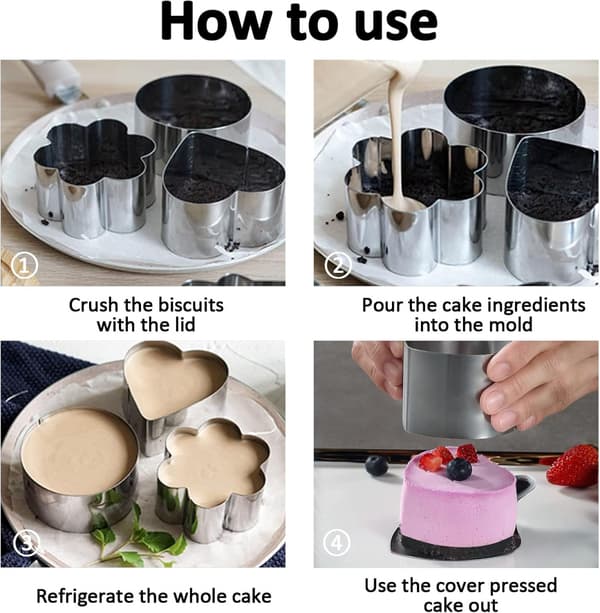 How to use

①

Crush the biscuits with the lid

②

Pour the cake ingredients into the mold

③

Refrigerate the whole cake

④

Use the cover pressed cake out