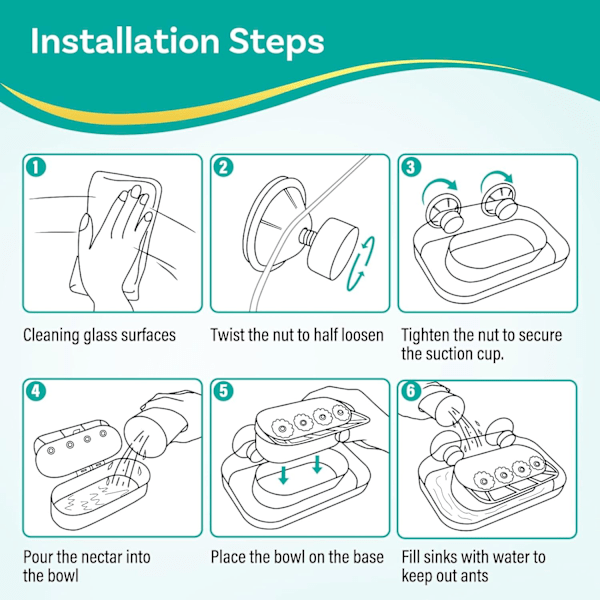 Installation Steps

1
Cleaning glass surfaces

2
Twist the nut to half loosen

3
Tighten the nut to secure the suction cup.

4
Pour the nectar into the bowl

5
Place the bowl on the base

6
Fill sinks with water to keep out ants