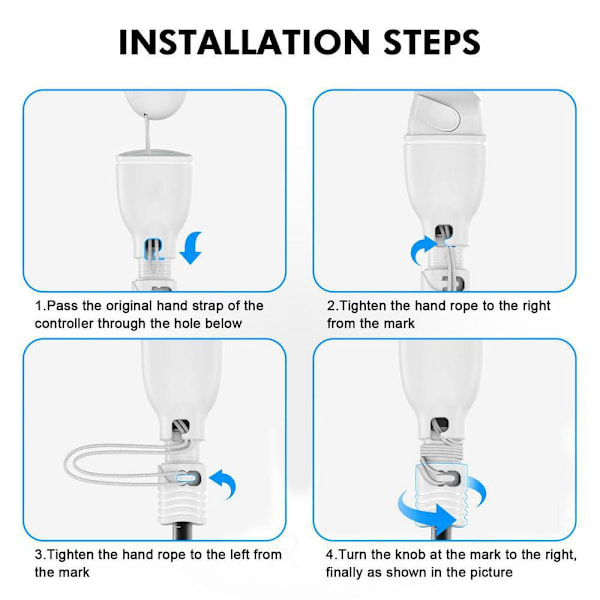 INSTALLATION STEPS

1.Pass the original hand strap of the controller through the hole below

2.Tighten the hand rope to the right from the mark

3.Tighten the hand rope to the left from the mark

4.Turn the knob at the mark to the right, finally as shown in the picture