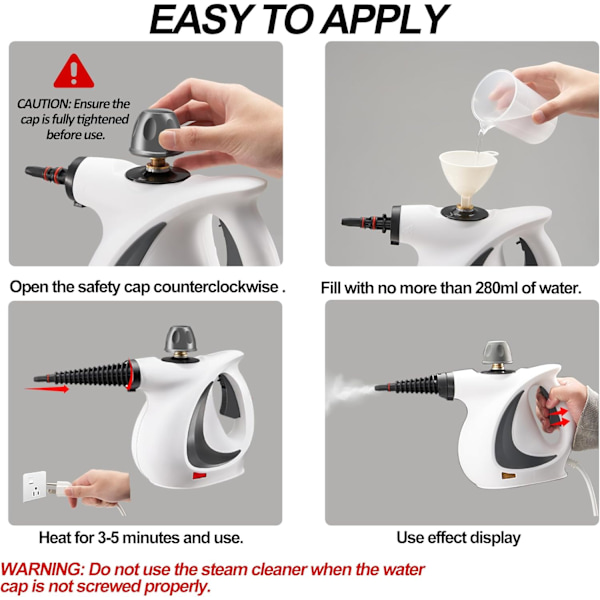 EASY TO APPLY

CAUTION: Ensure the cap is fully tightened before use.

Open the safety cap counterclockwise .

Fill with no more than 280ml of water.

Heat for 3-5 minutes and use.

Use effect display

WARNING: Do not use the steam cleaner when the water cap is not screwed properly.