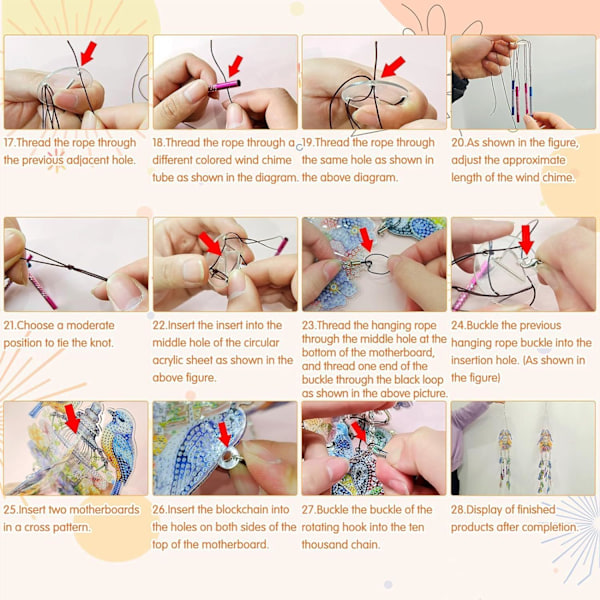 17.Thread the rope through the previous adjacent hole.

18.Thread the rope through a different colored wind chime tube as shown in the diagram.

19.Thread the rope through the same hole as shown in the above diagram.

20.As shown in the figure, adjust the approximate length of the wind chime.

21.Choose a moderate position to tie the knot.

22.Insert the insert into the middle hole of the circular acrylic sheet as shown in the above figure.

23.Thread the hanging rope through the middle hole at the bottom of the motherboard, and thread one end of the buckle through the black loop as shown in the above picture.

24.Buckle the previous hanging rope buckle into the insertion hole. (As shown in the figure)

25.Insert two motherboards in a cross pattern.

26.Insert the blockchain into the holes on both sides of the top of the motherboard.

27.Buckle the buckle of the rotating hook into the ten thousand chain.

28.Display of finished products after completion.