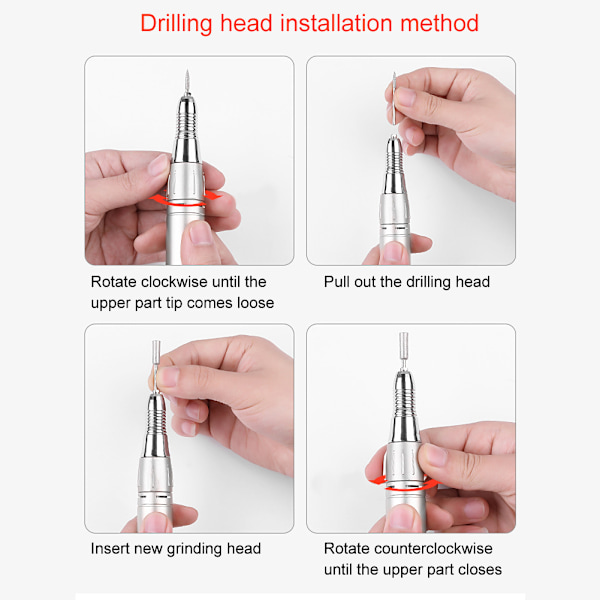 Drilling head installation method

Rotate clockwise until the upper part tip comes loose

Pull out the drilling head

Insert new grinding head

Rotate counterclockwise until the upper part closes