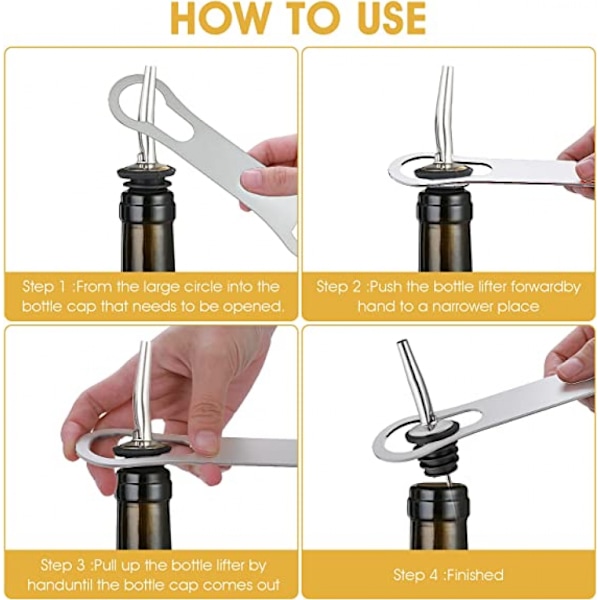 HOW TO USE

Step 1 :From the large circle into the bottle cap that needs to be opened.

Step 2 :Push the bottle lifter forwardby hand to a narrower place

Step 3 :Pull up the bottle lifter by handuntil the bottle cap comes out

Step 4 :Finished