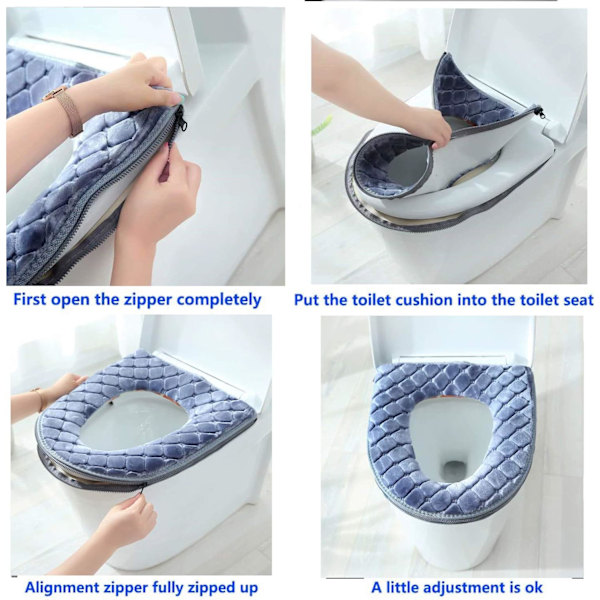 First open the zipper completely

Put the toilet cushion into the toilet seat

Alignment zipper fully zipped up

A little adjustment is ok