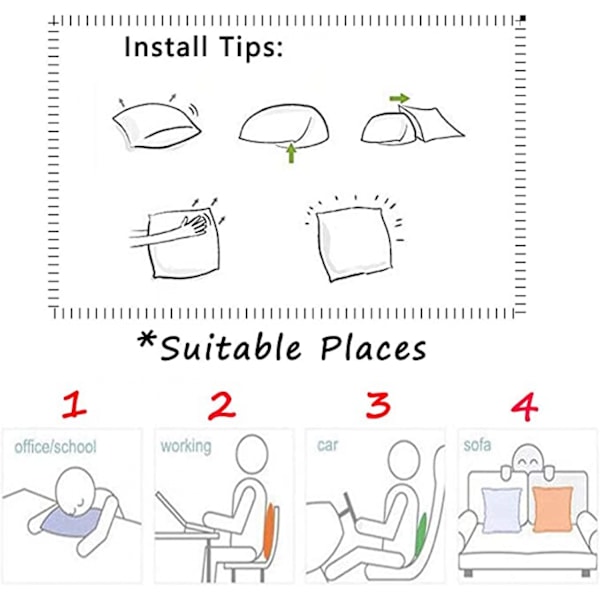 Install Tips:

*Suitable Places

1

office/school

2

working

3

car

4

sofa